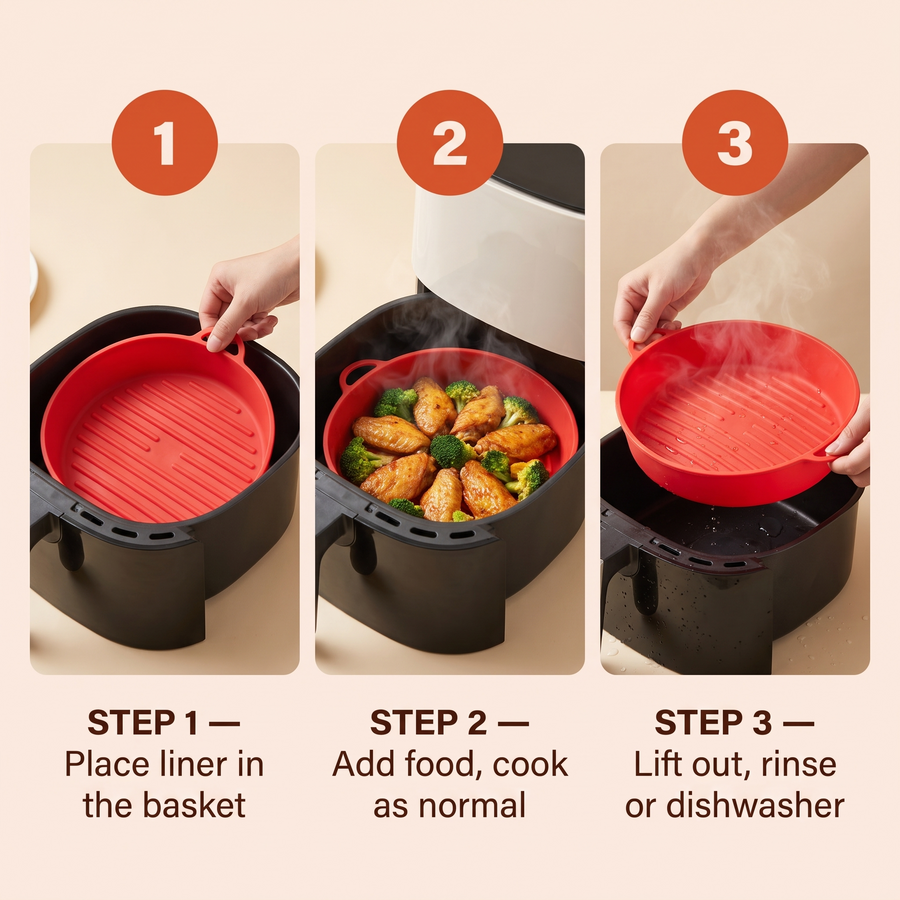 1

STEP 1 —
Place liner in the basket

2

STEP 2 —
Add food, cook as normal

3

STEP 3 —
Lift out, rinse or dishwasher